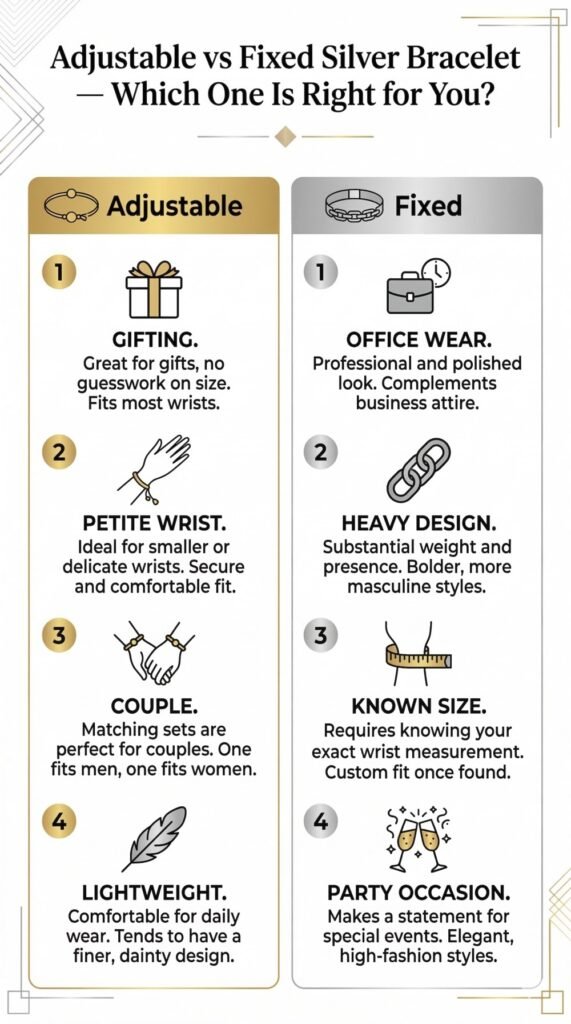 Adjustable vs Fixed Silver Bracelet — Which One Is Right for You?

Adjustable

1

GIFTING.
Great for gifts, no guesswork on size. Fits most wrists.

2

PETITE WRIST.
Ideal for smaller or delicate wrists. Secure and comfortable fit.

3

COUPLE.
Matching sets are perfect for couples. One fits men, one fits women.

4

LIGHTWEIGHT.
Comfortable for daily wear. Tends to have a finer, dainty design.

Fixed

1

OFFICE WEAR.
Professional and polished look. Complements business attire.

2

HEAVY DESIGN.
Substantial weight and presence. Bolder, more masculine styles.

3

KNOWN SIZE.
Requires knowing your exact wrist measurement. Custom fit once found.

4

PARTY OCCASION.
Makes a statement for special events. Elegant, high-fashion styles.